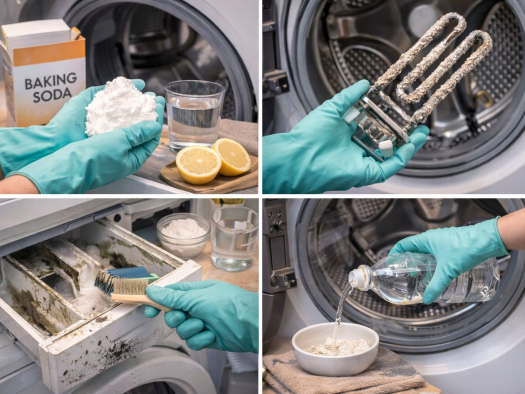 BAKING SODA